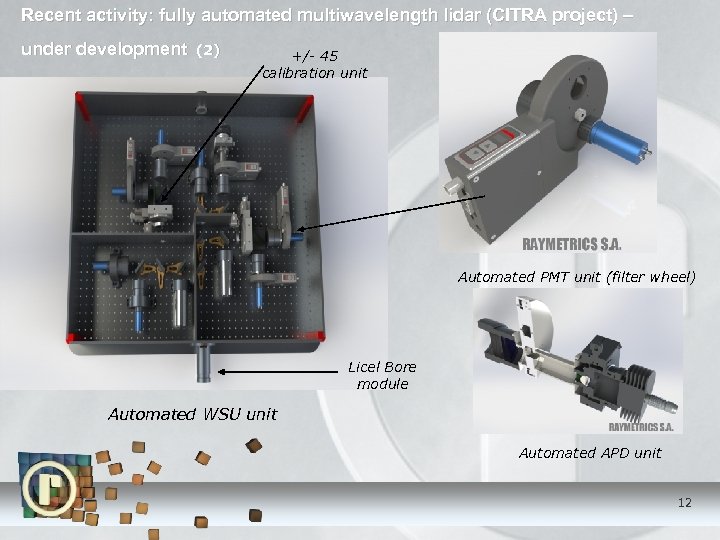 Recent activity: fully automated multiwavelength lidar (CITRA project) – under development (2)

+/- 45
calibration unit

RAYMETRICS S.A.

Automated PMT unit (filter wheel)

Licel Bore module

Automated WSU unit

RAYMETRICS S.A.

Automated APD unit

12