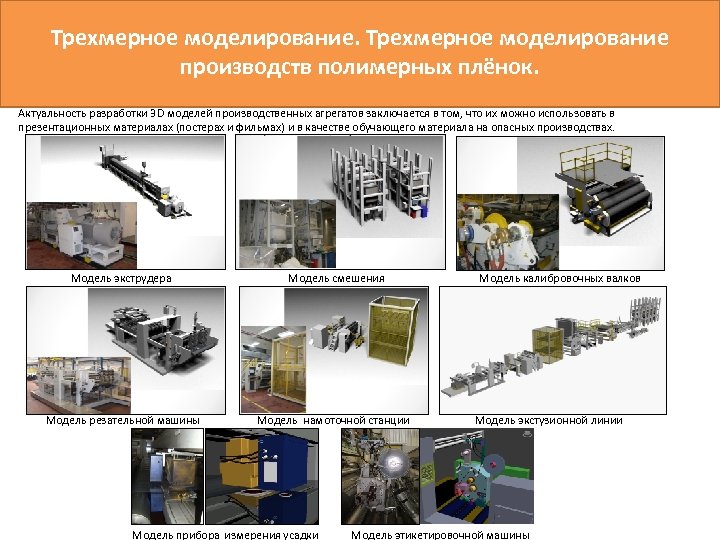 Трехмерное моделирование. Трехмерное моделирование производств полимерных плёнок.

Актуальность разработки 3D моделей производственных агрегатов заключается в том, что их можно использовать в презентационных материалах (постерах и фильмах) и в качестве обучающего материала на опасных производствах.

Модель экструдера

Модель смешения

Модель калибровочных валков

Модель резательной машины

Модель намоточной станции

Модель экстузионной линии

Модель прибора измерения усадки

Модель этикетировочной машины