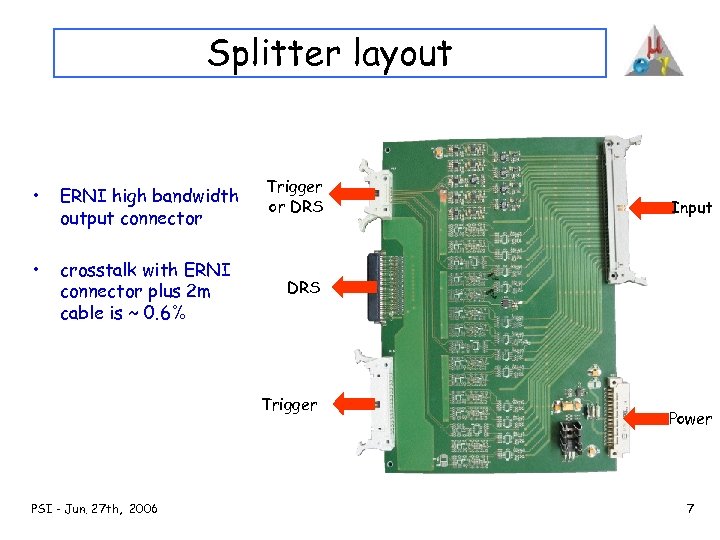 Splitter layout

$\mu$ e $\gamma$

• ERNI high bandwidth output connector

• crosstalk with ERNI connector plus 2m cable is ~ 0.6%

Trigger or DRS

DRS

Trigger

Input

Power

PSI - Jun. 27th, 2006

7