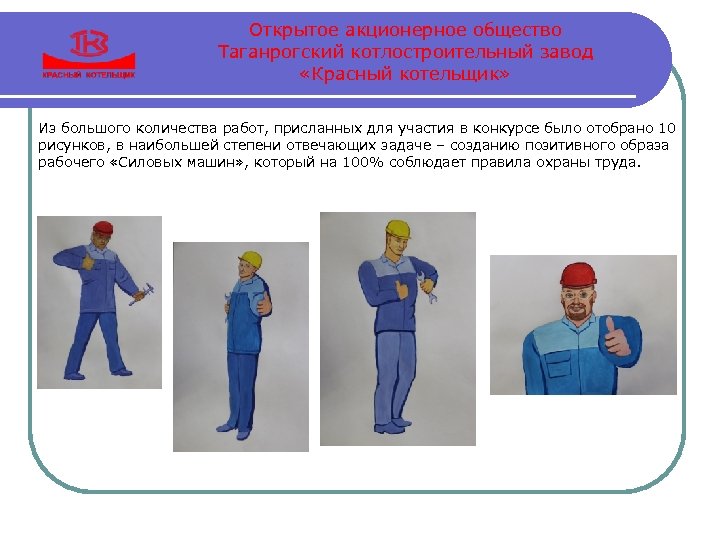 ТКЗ
КРАСНЫЙ КОТЕЛЬЩИК

Открытое акционерное общество
Таганрогский котлостроительный завод
«Красный котельщик»

Из большого количества работ, присланных для участия в конкурсе было отобрано 10 рисунков, в наибольшей степени отвечающих задаче – созданию позитивного образа рабочего «Силовых машин», который на 100% соблюдает правила охраны труда.