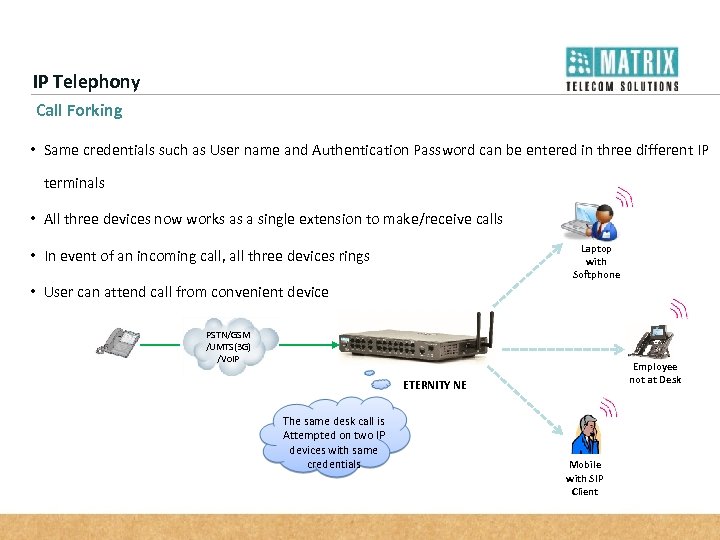 MATRIX
TELECOM SOLUTIONS

IP Telephony

Call Forking

• Same credentials such as User name and Authentication Password can be entered in three different IP terminals

• All three devices now works as a single extension to make/receive calls

• In event of an incoming call, all three devices rings

• User can attend call from convenient device

PSTN/GSM /UMTS(3G) /VoIP

ETERNITY NE

The same desk call is Attempted on two IP devices with same credentials

Laptop with Softphone

Employee not at Desk

Mobile with SIP Client