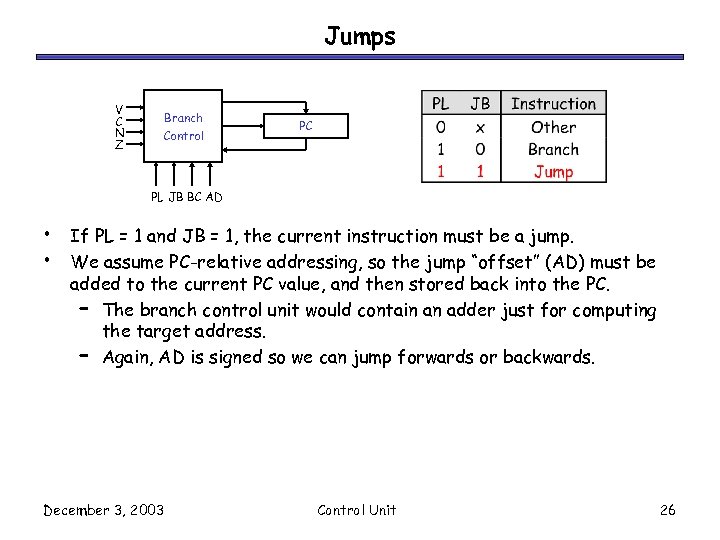 Jumps

V
C
N
Z

Branch Control

PC

PL JB BC AD

| PL | JB | Instruction |
|---|---|---|
| 0 | x | Other |
| 1 | 0 | Branch |
| 1 | 1 | Jump |

• If PL = 1 and JB = 1, the current instruction must be a jump.
• We assume PC-relative addressing, so the jump "offset" (AD) must be added to the current PC value, and then stored back into the PC.
– The branch control unit would contain an adder just for computing the target address.
– Again, AD is signed so we can jump forwards or backwards.

December 3, 2003

Control Unit

26