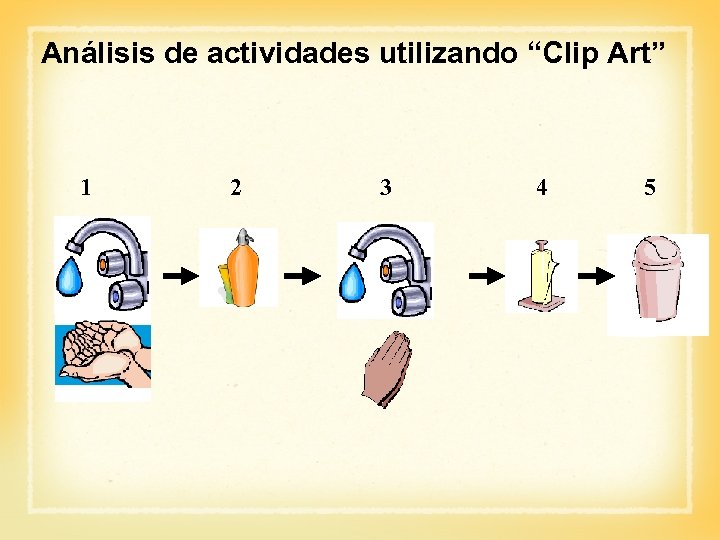 Análisis de actividades utilizando “Clip Art”

1

2

3

4

5