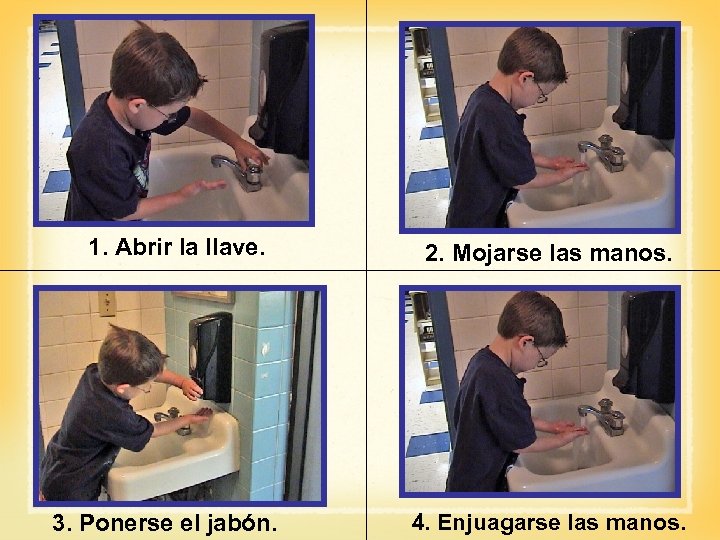 1. Abrir la llave.

2. Mojarse las manos.

3. Ponerse el jabón.

4. Enjuagarse las manos.