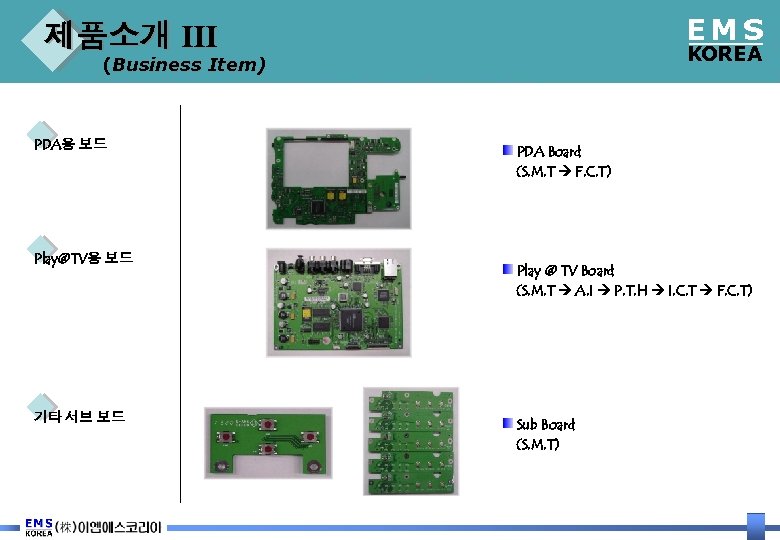 제품소개 III
(Business Item)

EMS
KOREA

PDA용 보드

Play@TV용 보드

기타 서브 보드

PDA Board
(S.M.T → F.C.T)

Play @ TV Board
(S.M.T → A.I → P.T.H → I.C.T → F.C.T)

Sub Board
(S.M.T)

EMS KOREA (株)이엠에스코리아