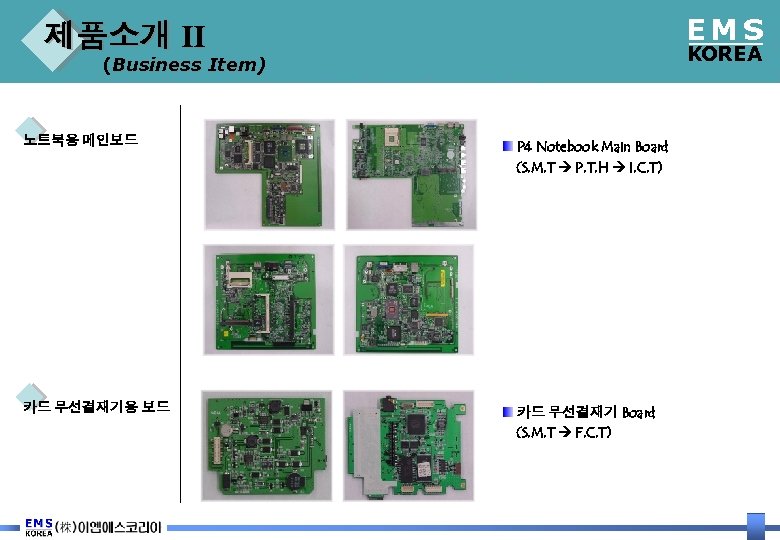 제품소개 II
(Business Item)

EMS
KOREA

노트북용 메인보드

P4 Notebook Main Board
(S.M.T → P.T.H → I.C.T)

카드 무선결재기용 보드

카드 무선결재기 Board
(S.M.T → F.C.T)

EMS KOREA (株)이엠에스코리아