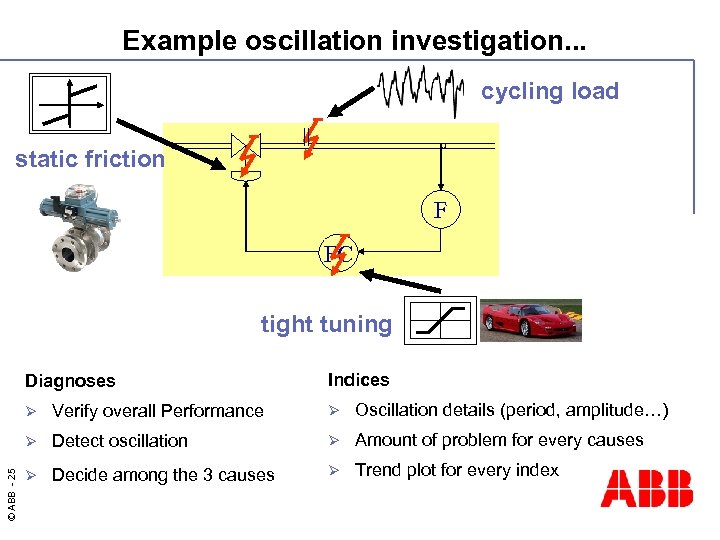 Example oscillation investigation...

cycling load

static friction

F

FC

tight tuning

Diagnoses

➢ Verify overall Performance

➢ Detect oscillation

➢ Decide among the 3 causes

Indices

➢ Oscillation details (period, amplitude…)

➢ Amount of problem for every causes

➢ Trend plot for every index

© ABB - 25

ABB