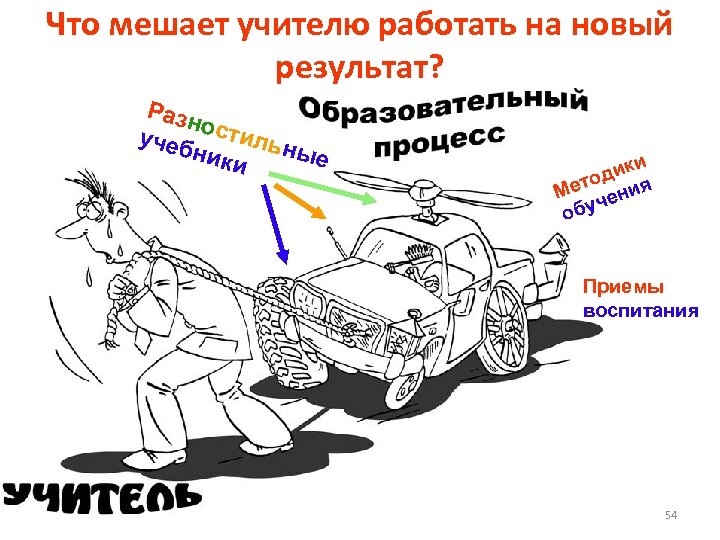 Что мешает учителю работать на новый результат?

Разностильные учебники

Образовательный процесс

Методики обучения

Приемы воспитания

УЧИТЕЛЬ

54