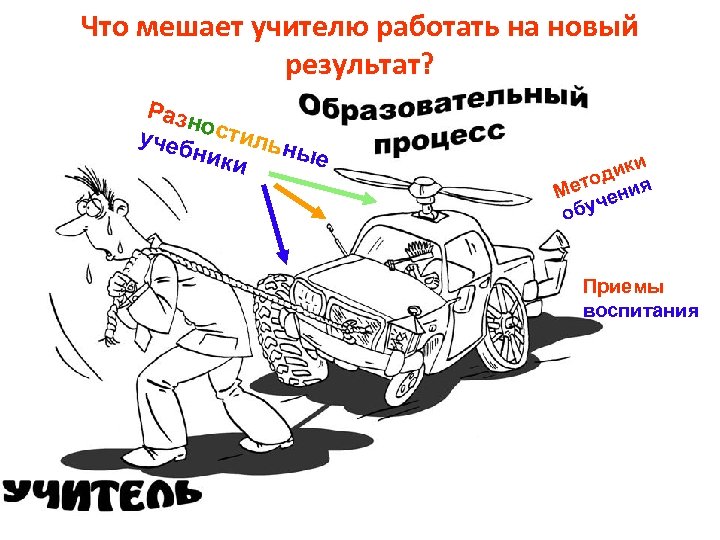 Что мешает учителю работать на новый результат?

Образовательный процесс

Разностильные учебники

Методики обучения

Приемы воспитания

УЧИТЕЛЬ