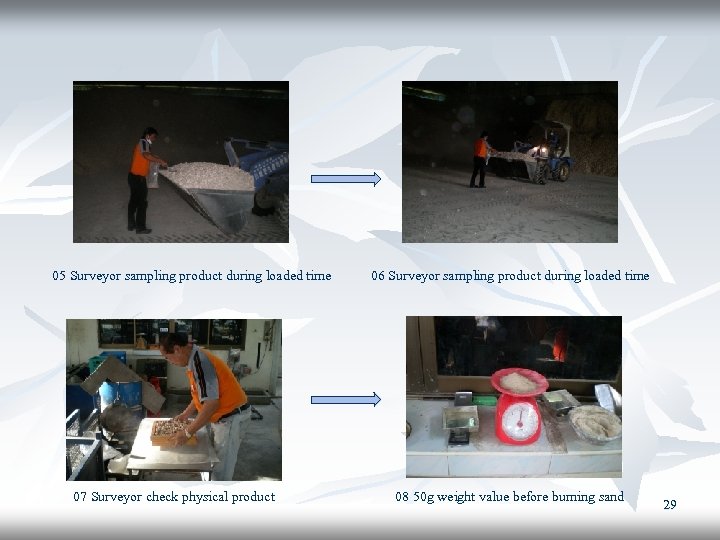 05 Surveyor sampling product during loaded time

06 Surveyor sampling product during loaded time

07 Surveyor check physical product

08 50g weight value before burning sand

29