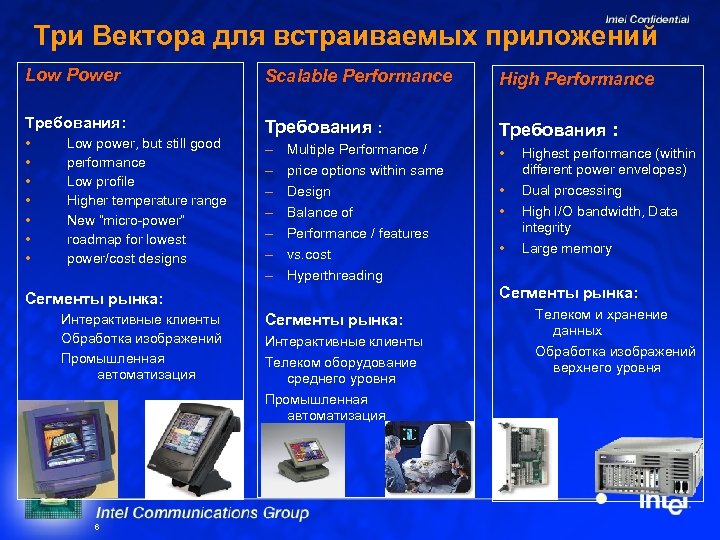 Intel Confidential

Три Вектора для встраиваемых приложений

Low Power

Требования:
• Low power, but still good
• performance
• Low profile
• Higher temperature range
• New "micro-power"
• roadmap for lowest
• power/cost designs

Сегменты рынка:
Интерактивные клиенты
Обработка изображений
Промышленная автоматизация

Scalable Performance

Требования :
– Multiple Performance /
– price options within same
– Design
– Balance of
– Performance / features
– vs.cost
– Hyperthreading

Сегменты рынка:
Интерактивные клиенты
Телеком оборудование среднего уровня
Промышленная автоматизация

High Performance

Требования :
• Highest performance (within different power envelopes)
• Dual processing
• High I/O bandwidth, Data integrity
• Large memory

Сегменты рынка:
Телеком и хранение данных
Обработка изображений верхнего уровня

Intel Communications Group
6

intel