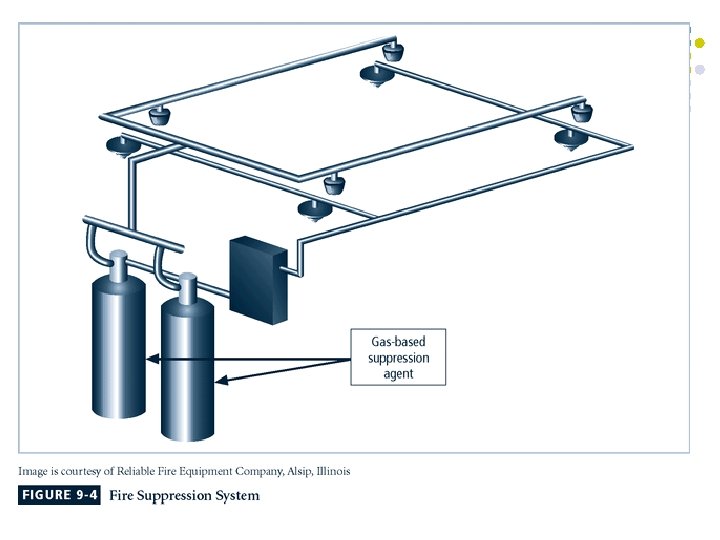 Gas-based suppression agent

Image is courtesy of Reliable Fire Equipment Company, Alsip, Illinois

FIGURE 9-4 Fire Suppression System