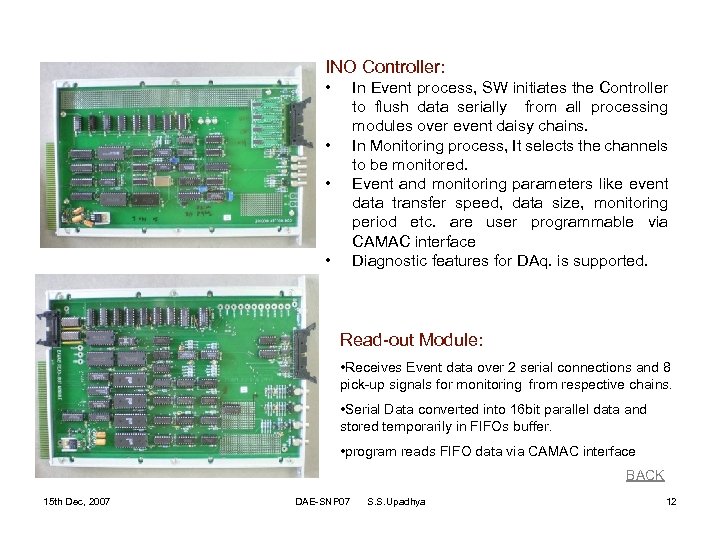 INO Controller:

• In Event process, SW initiates the Controller to flush data serially from all processing modules over event daisy chains.
• In Monitoring process, It selects the channels to be monitored.
• Event and monitoring parameters like event data transfer speed, data size, monitoring period etc. are user programmable via CAMAC interface
• Diagnostic features for DAq. is supported.

Read-out Module:

•Receives Event data over 2 serial connections and 8 pick-up signals for monitoring from respective chains.

•Serial Data converted into 16bit parallel data and stored temporarily in FIFOs buffer.

•program reads FIFO data via CAMAC interface

BACK

15th Dec, 2007 DAE-SNP07 S.S.Upadhya 12