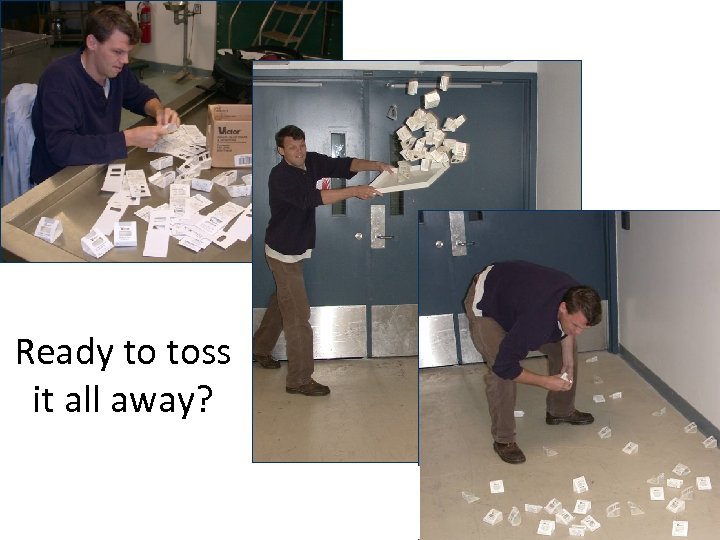 Victor

Ready to toss it all away?