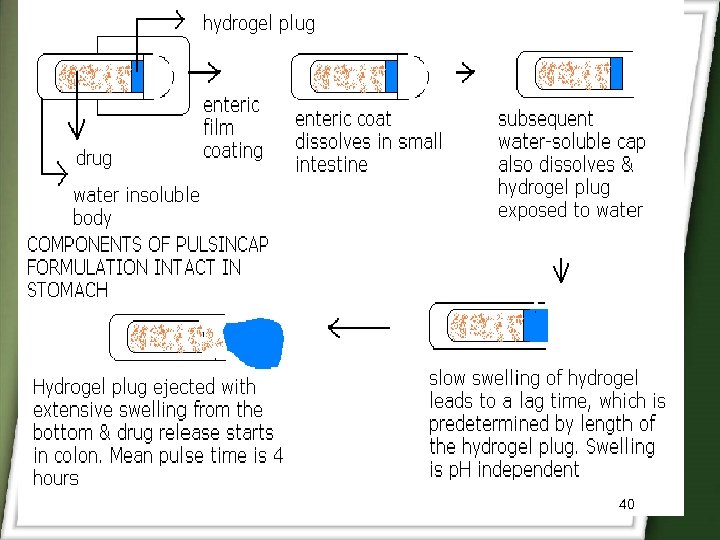 hydrogel plug

enteric film coating

drug

water insoluble body

COMPONENTS OF PULSINCAP FORMULATION INTACT IN STOMACH

enteric coat dissolves in small intestine

subsequent water-soluble cap also dissolves & hydrogel plug exposed to water

slow swelling of hydrogel leads to a lag time, which is predetermined by length of the hydrogel plug. Swelling is pH independent

Hydrogel plug ejected with extensive swelling from the bottom & drug release starts in colon. Mean pulse time is 4 hours

40