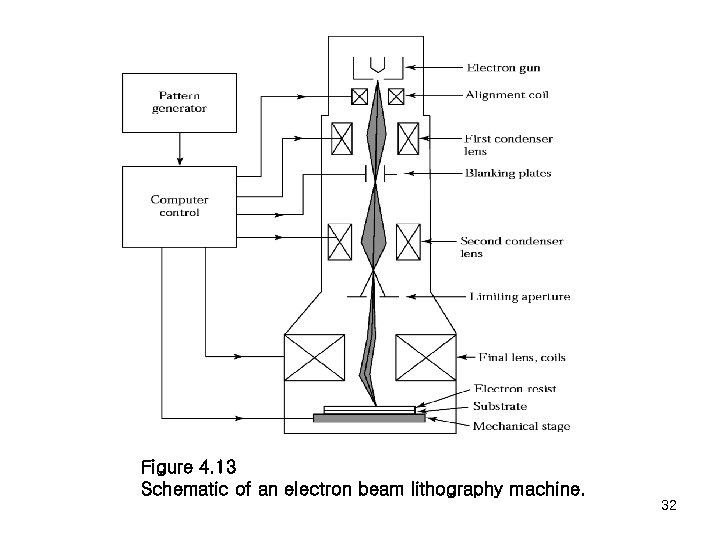 Pattern generator

Computer control

Electron gun

Alignment coil

First condenser lens

Blanking plates

Second condenser lens

Limiting aperture

Final lens, coils

Electron resist

Substrate

Mechanical stage

Figure 4.13
Schematic of an electron beam lithography machine.

32