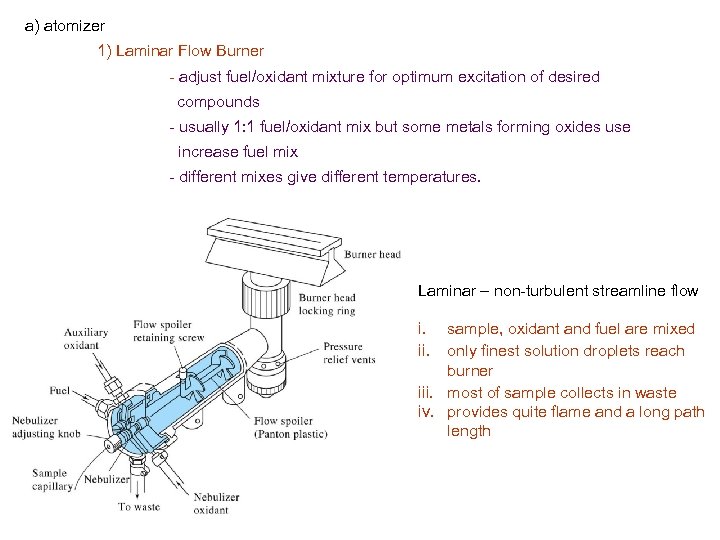 a) atomizer

1) Laminar Flow Burner

- adjust fuel/oxidant mixture for optimum excitation of desired compounds

- usually 1:1 fuel/oxidant mix but some metals forming oxides use increase fuel mix

- different mixes give different temperatures.

Burner head

Burner head locking ring

Flow spoiler retaining screw

Auxiliary oxidant

Pressure relief vents

Fuel

Nebulizer adjusting knob

Flow spoiler (Panton plastic)

Sample capillary

Nebulizer

To waste

Nebulizer oxidant

Laminar – non-turbulent streamline flow

i. sample, oxidant and fuel are mixed
ii. only finest solution droplets reach burner
iii. most of sample collects in waste
iv. provides quite flame and a long path length