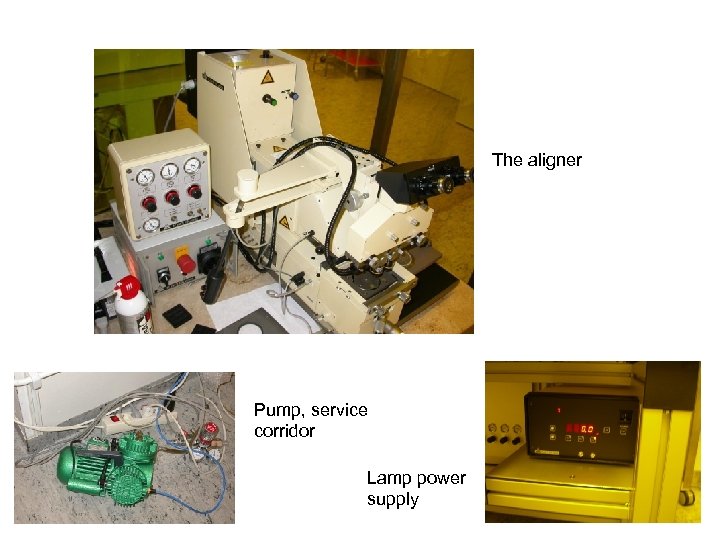 The aligner

Pump, service corridor

Lamp power supply