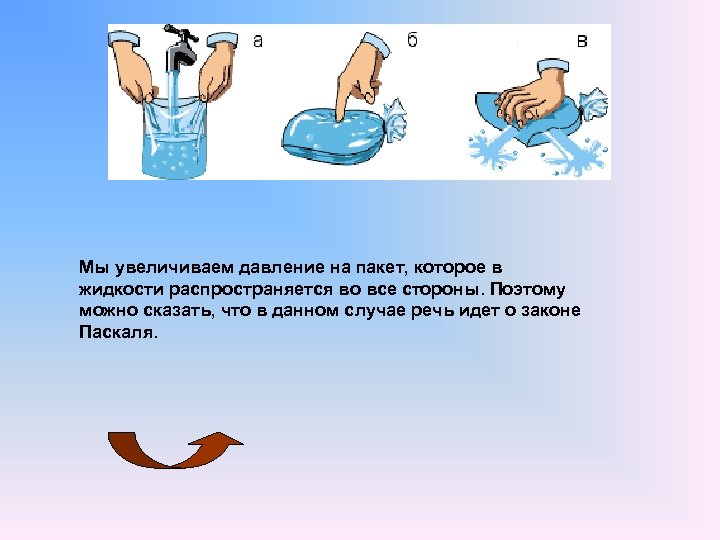 а

б

в

Мы увеличиваем давление на пакет, которое в жидкости распространяется во все стороны. Поэтому можно сказать, что в данном случае речь идет о законе Паскаля.