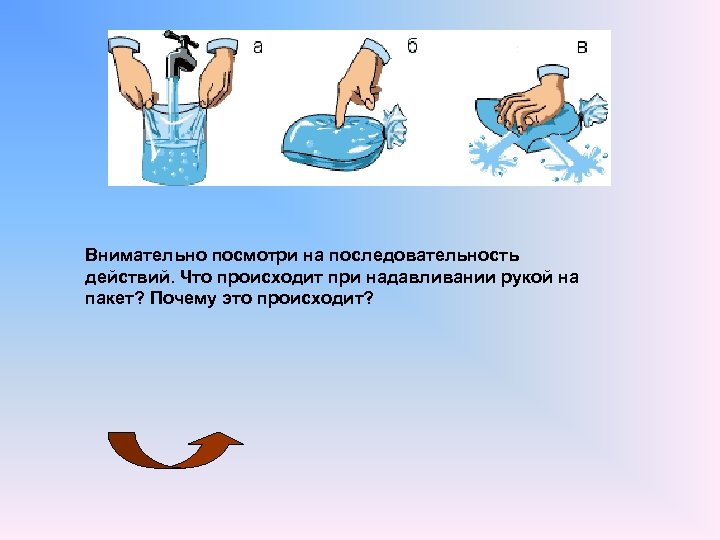 а

б

в

Внимательно посмотри на последовательность действий. Что происходит при надавливании рукой на пакет? Почему это происходит?