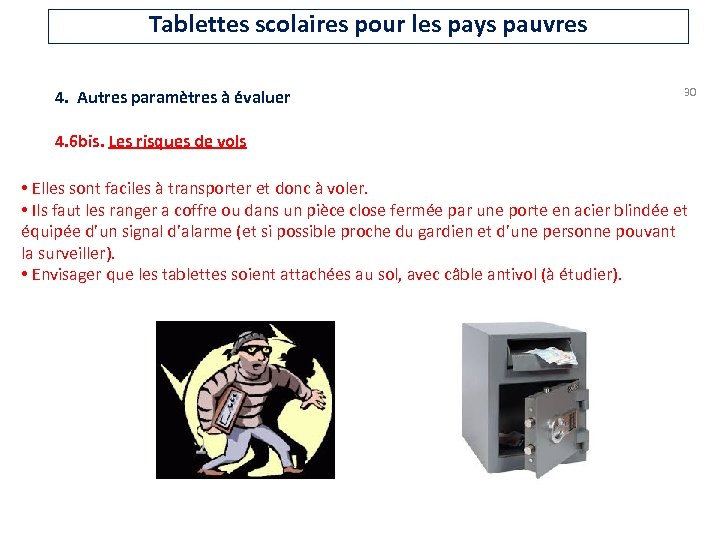 Tablettes scolaires pour les pays pauvres

30

4. Autres paramètres à évaluer

4.6bis. Les risques de vols

• Elles sont faciles à transporter et donc à voler.
• Ils faut les ranger a coffre ou dans un pièce close fermée par une porte en acier blindée et équipée d'un signal d'alarme (et si possible proche du gardien et d'une personne pouvant la surveiller).
• Envisager que les tablettes soient attachées au sol, avec câble antivol (à étudier).