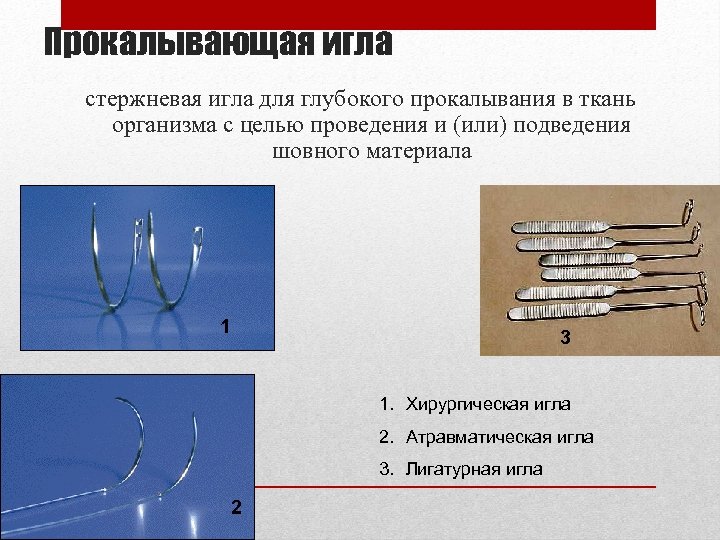 Прокалывающая игла

стержневая игла для глубокого прокалывания в ткань организма с целью проведения и (или) подведения шовного материала

1

3

2

1. Хирургическая игла
2. Атравматическая игла
3. Лигатурная игла