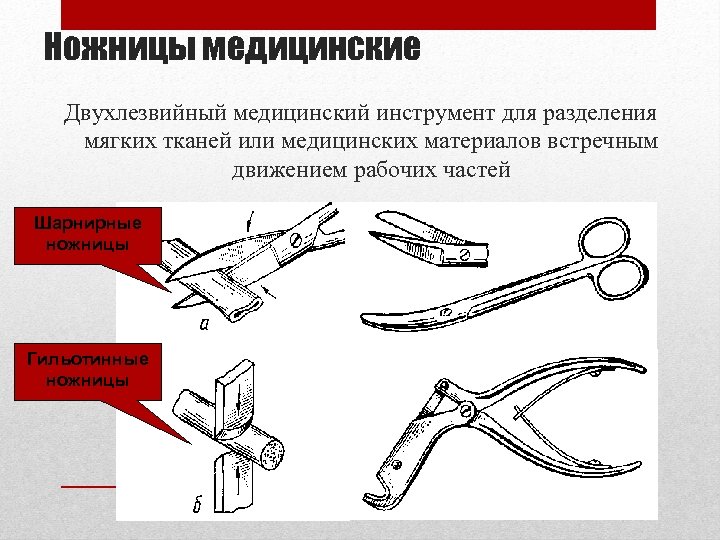 Ножницы медицинские

Двухлезвийный медицинский инструмент для разделения мягких тканей или медицинских материалов встречным движением рабочих частей

Шарнирные ножницы

а

Гильотинные ножницы

б