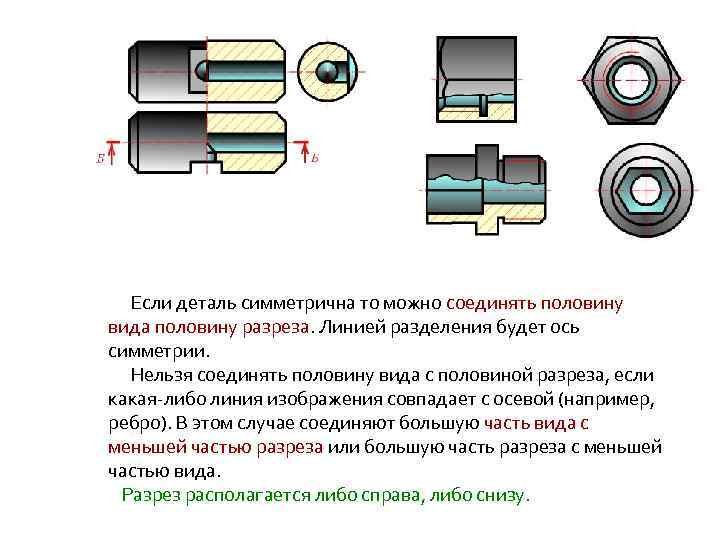 Б Б

Если деталь симметрична то можно соединять половину вида половину разреза. Линией разделения будет ось симметрии.

Нельзя соединять половину вида с половиной разреза, если какая-либо линия изображения совпадает с осевой (например, ребро). В этом случае соединяют большую часть вида с меньшей частью разреза или большую часть разреза с меньшей частью вида.

Разрез располагается либо справа, либо снизу.