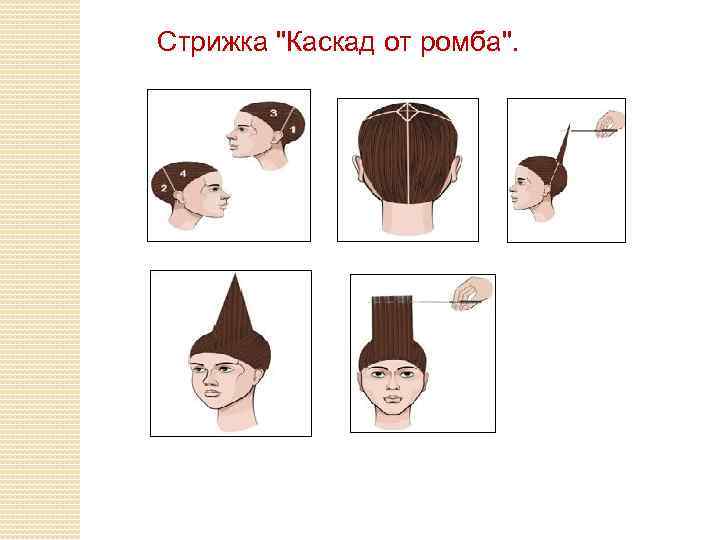 Стрижка "Каскад от ромба".

3
1
4
2