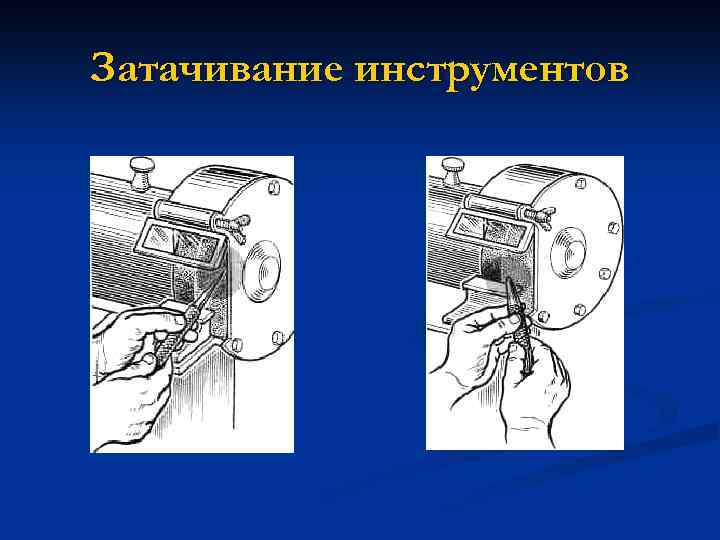 Затачивание инструментов