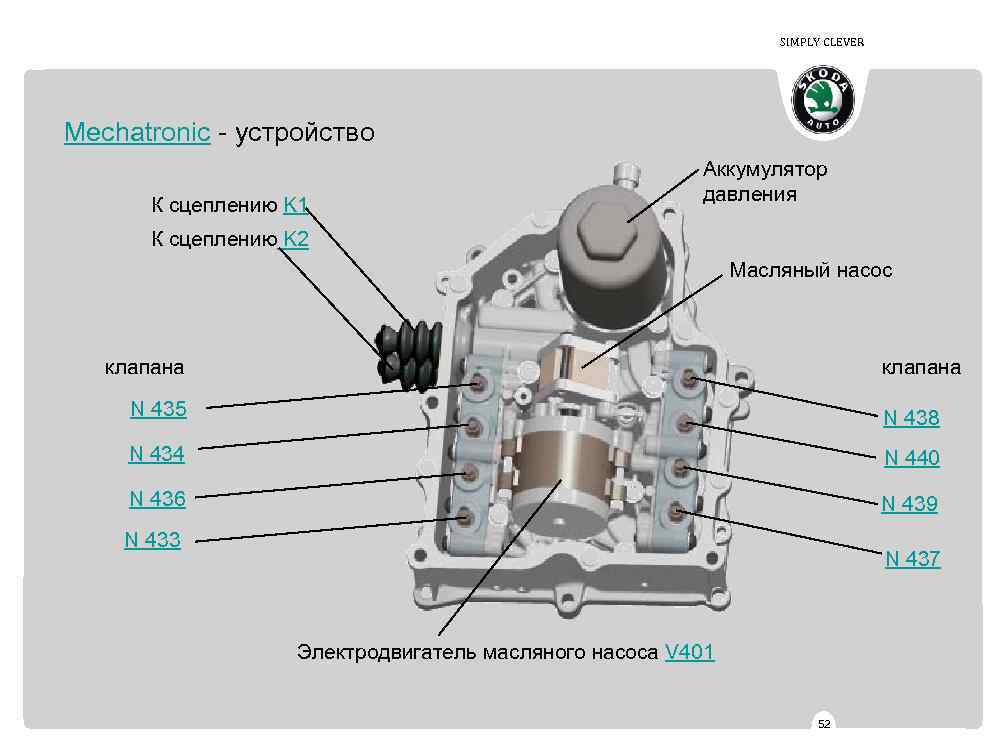 SIMPLY CLEVER

ŠKODA AUTO

Mechatronic - устройство

К сцеплению K1
К сцеплению K2

Аккумулятор давления

Масляный насос

клапана

N 435
N 434
N 436
N 433

клапана

N 438
N 440
N 439
N 437

Электродвигатель масляного насоса V401

52