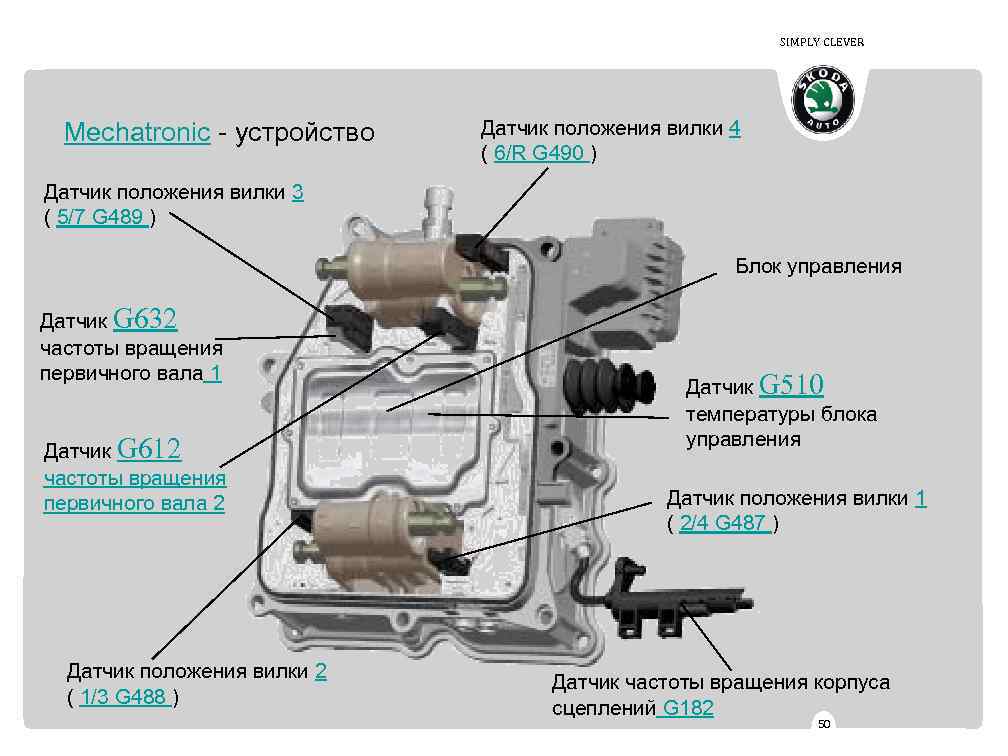 SIMPLY CLEVER

ŠKODA AUTO

Mechatronic - устройство

Датчик положения вилки 4
( 6/R G490 )

Датчик положения вилки 3
( 5/7 G489 )

Блок управления

Датчик G632
частоты вращения
первичного вала 1

Датчик G510
температуры блока
управления

Датчик G612
частоты вращения
первичного вала 2

Датчик положения вилки 1
( 2/4 G487 )

Датчик положения вилки 2
( 1/3 G488 )

Датчик частоты вращения корпуса
сцеплений G182

50