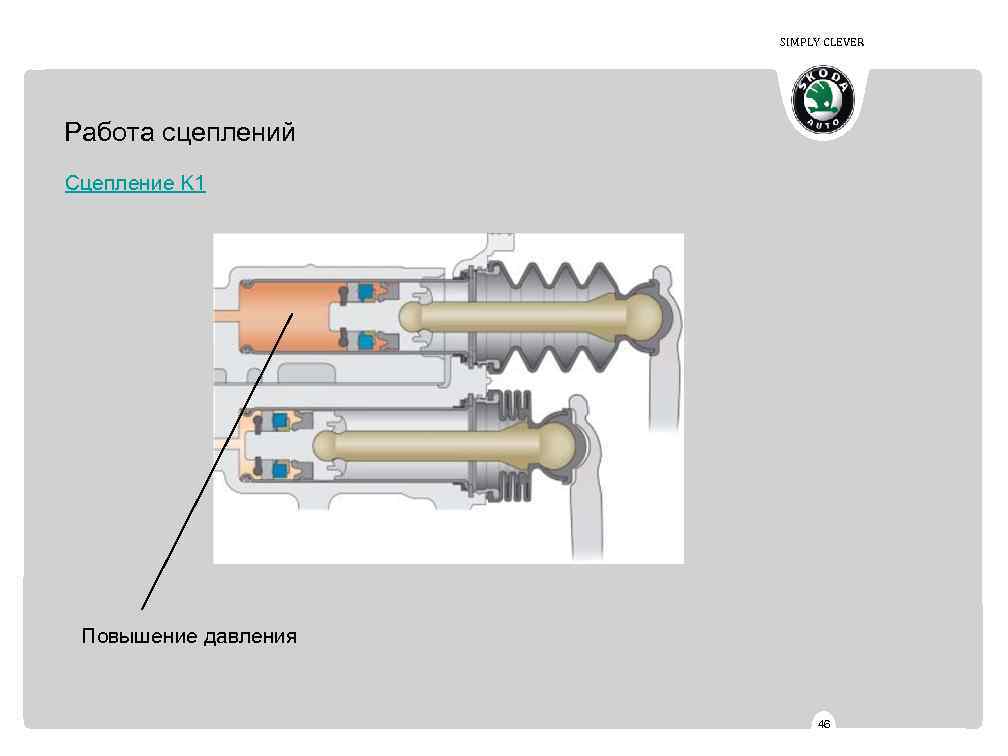 SIMPLY CLEVER

ŠKODA AUTO

Работа сцеплений

Сцепление К1

Повышение давления

46