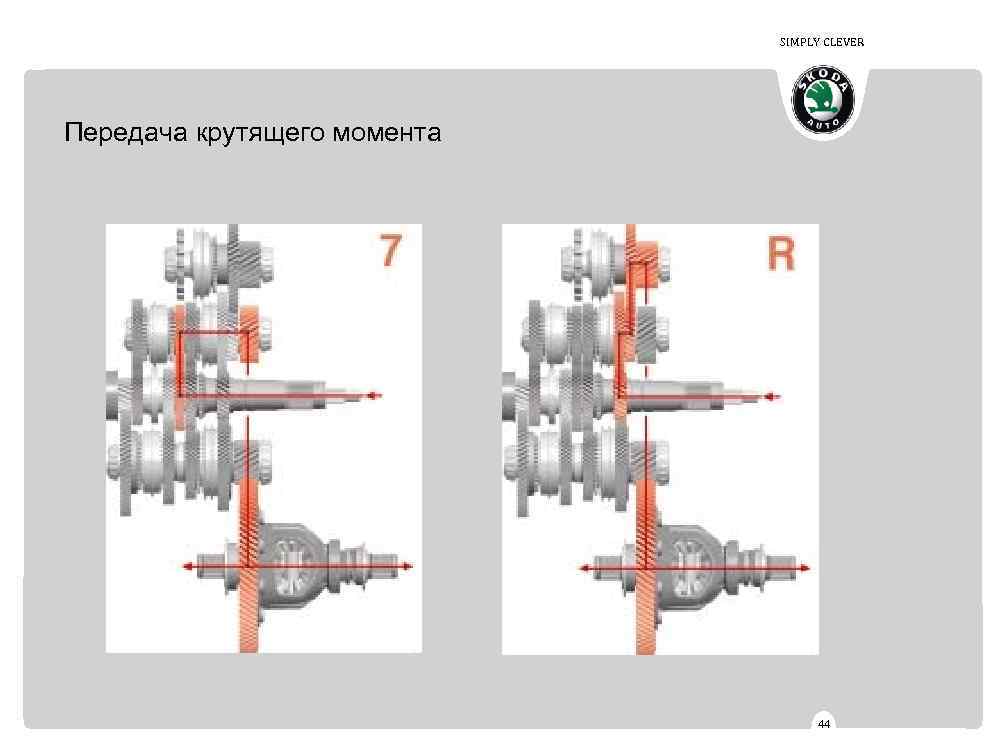 SIMPLY CLEVER

ŠKODA AUTO

Передача крутящего момента

7

R

44