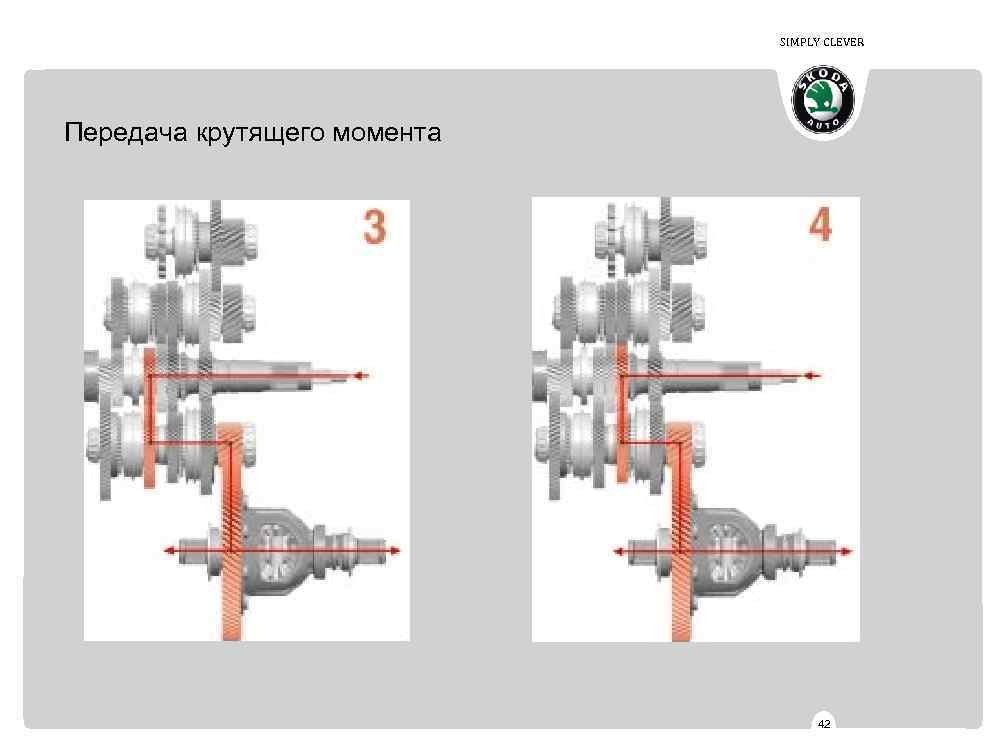 SIMPLY CLEVER

ŠKODA AUTO

Передача крутящего момента

3

4

42