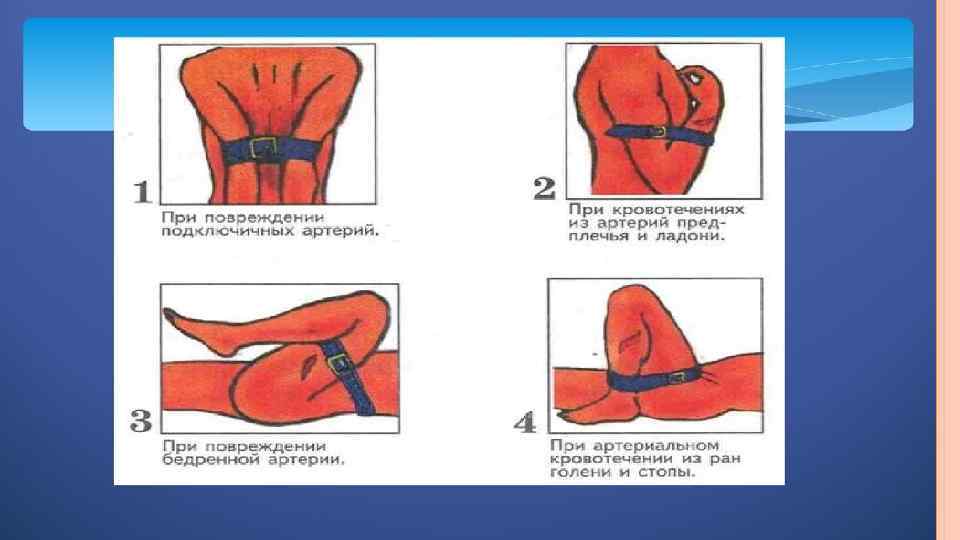 1
При повреждении подключичных артерий.

2
При кровотечениях из артерий предплечья и ладони.

3
При повреждении бедренной артерии.

4
При артериальном кровотечении из ран голени и стопы.