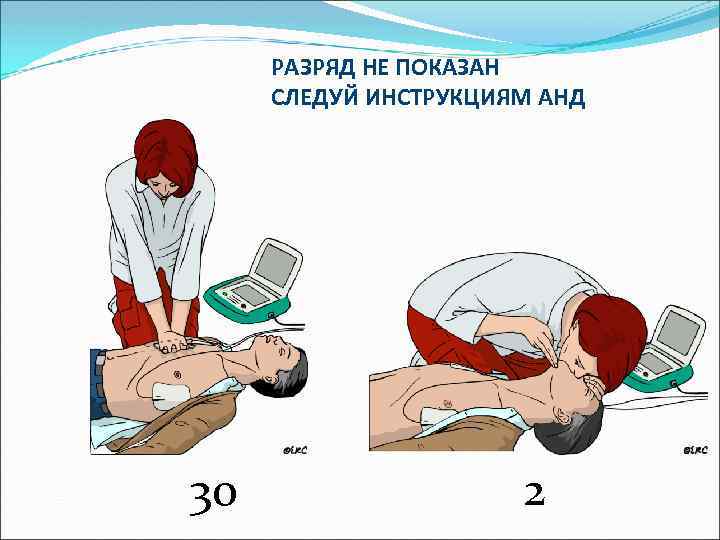 РАЗРЯД НЕ ПОКАЗАН
СЛЕДУЙ ИНСТРУКЦИЯМ АНД

©ERC

©ERC

30

2