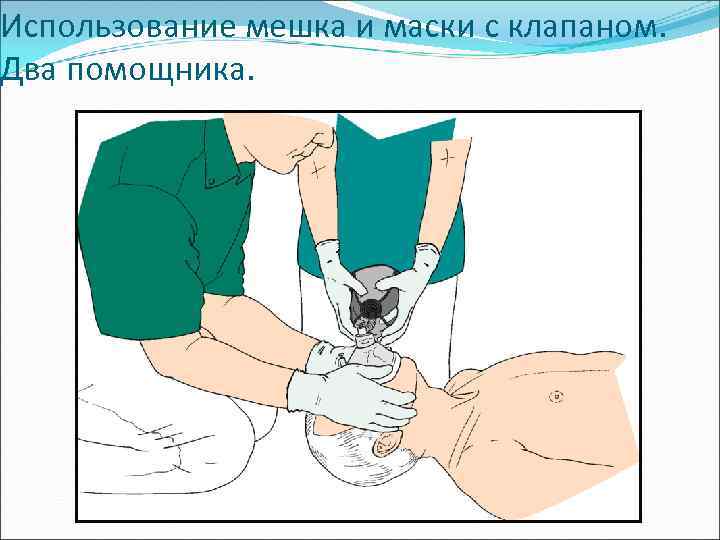 Использование мешка и маски с клапаном. Два помощника.