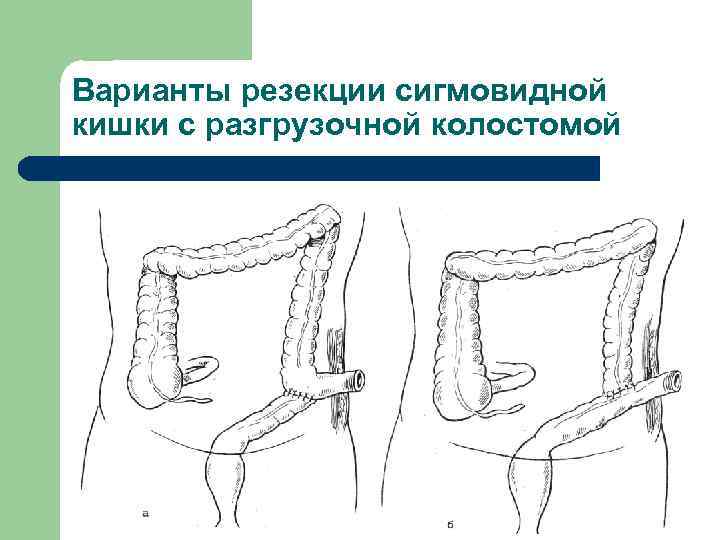 Варианты резекции сигмовидной кишки с разгрузочной колостомой

а

б