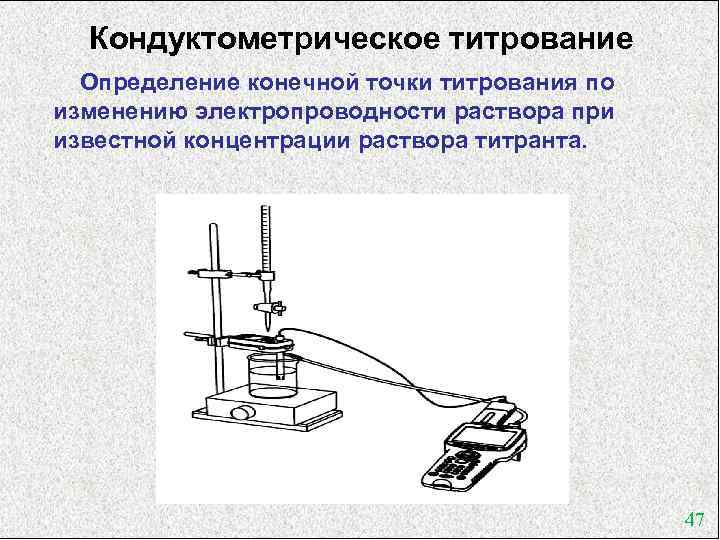 Кондуктометрическое титрование

Определение конечной точки титрования по изменению электропроводности раствора при известной концентрации раствора титранта.

47