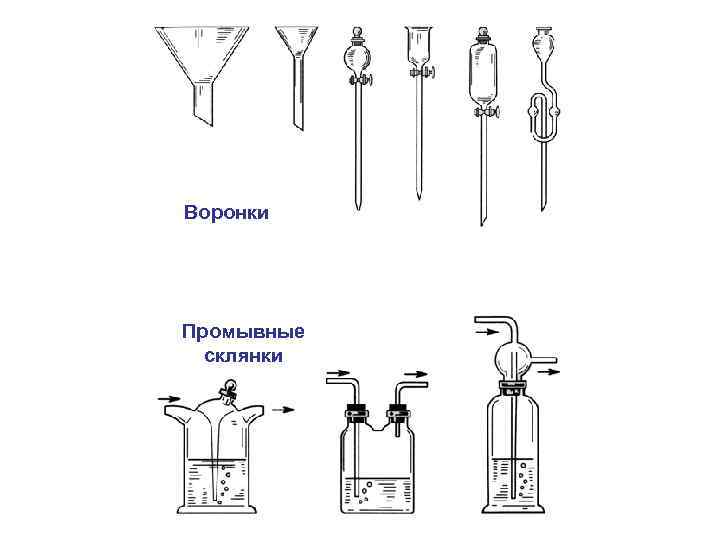 Воронки

Промывные склянки