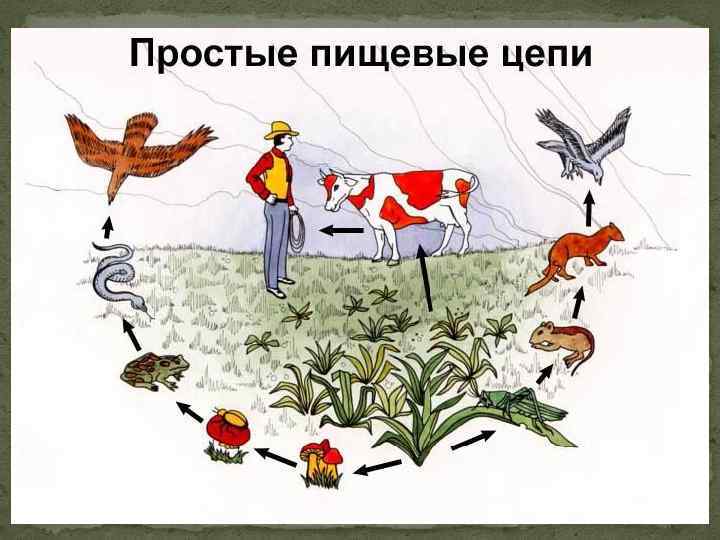 Простые пищевые цепи