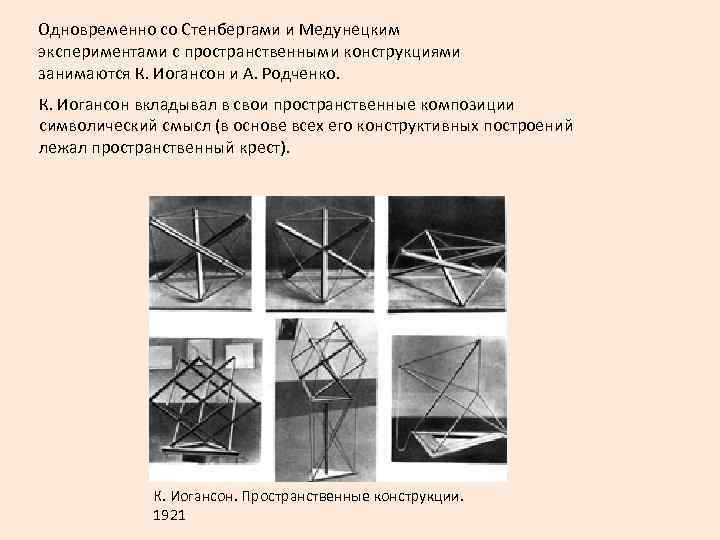 Одновременно со Стенбергами и Медунецким экспериментами с пространственными конструкциями занимаются К. Иогансон и А. Родченко.

К. Иогансон вкладывал в свои пространственные композиции символический смысл (в основе всех его конструктивных построений лежал пространственный крест).

К. Иогансон. Пространственные конструкции. 1921