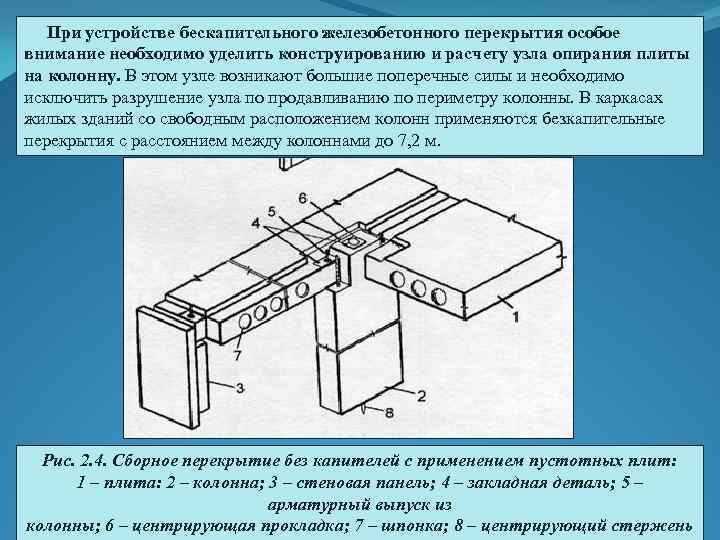 При устройстве бескапительного железобетонного перекрытия особое внимание необходимо уделить конструированию и расчету узла опирания плиты на колонну. В этом узле возникают большие поперечные силы и необходимо исключить разрушение узла по продавливанию по периметру колонны. В каркасах жилых зданий со свободным расположением колонн применяются безкапительные перекрытия с расстоянием между колоннами до 7,2 м.

6
5
4
1
7
3
2
8

Рис. 2.4. Сборное перекрытие без капителей с применением пустотных плит: 1 – плита: 2 – колонна; 3 – стеновая панель; 4 – закладная деталь; 5 – арматурный выпуск из колонны; 6 – центрирующая прокладка; 7 – шпонка; 8 – центрирующий стержень