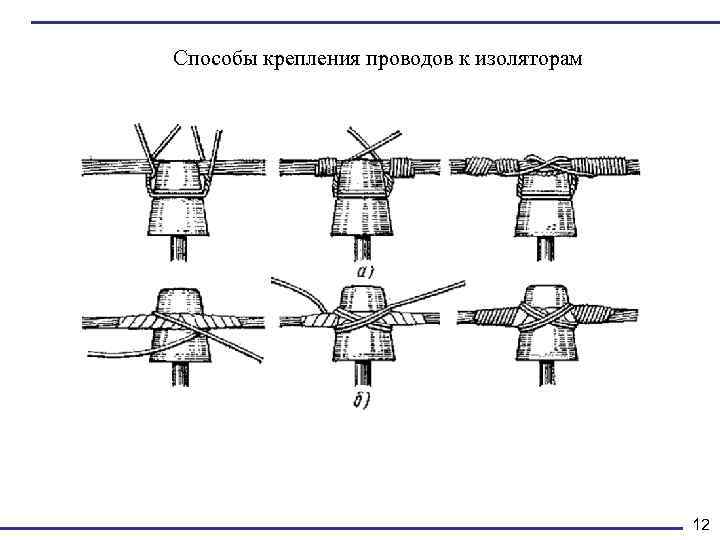 Способы крепления проводов к изоляторам

а)

б)

12