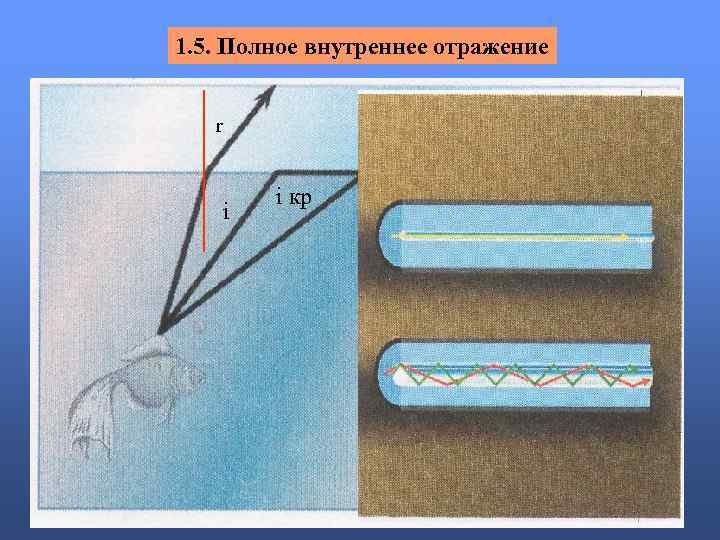 1.5. Полное внутреннее отражение

r

i

i кр