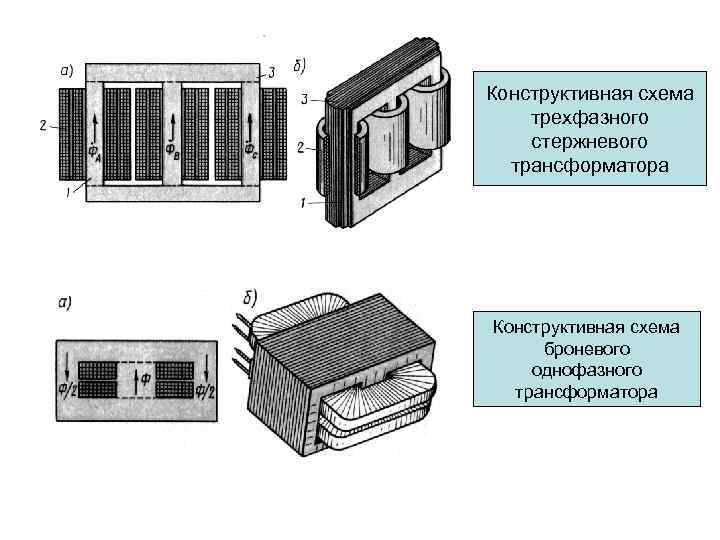 а)

3

2

$\Phi_A$

$\Phi_B$

$\Phi_C$

1

б)

3

2

1

Конструктивная схема трехфазного стержневого трансформатора

а)

$\Phi/2$

$\Phi$

$\Phi/2$

б)

Конструктивная схема броневого однофазного трансформатора