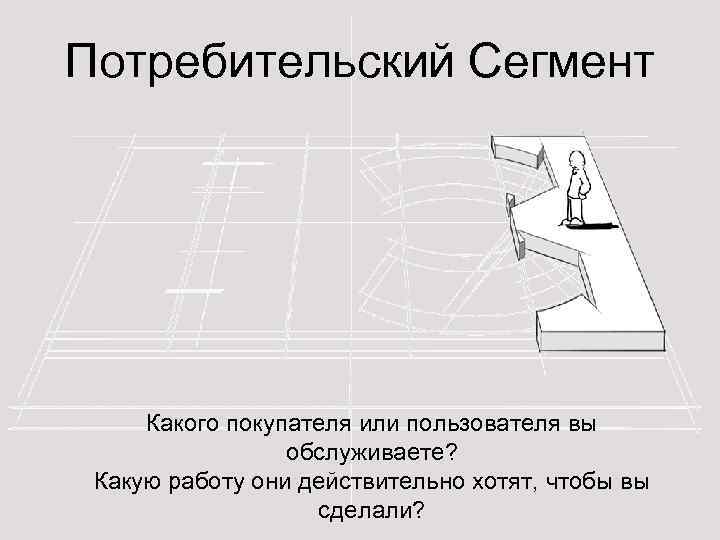 Потребительский Сегмент

Какого покупателя или пользователя вы обслуживаете?
Какую работу они действительно хотят, чтобы вы сделали?