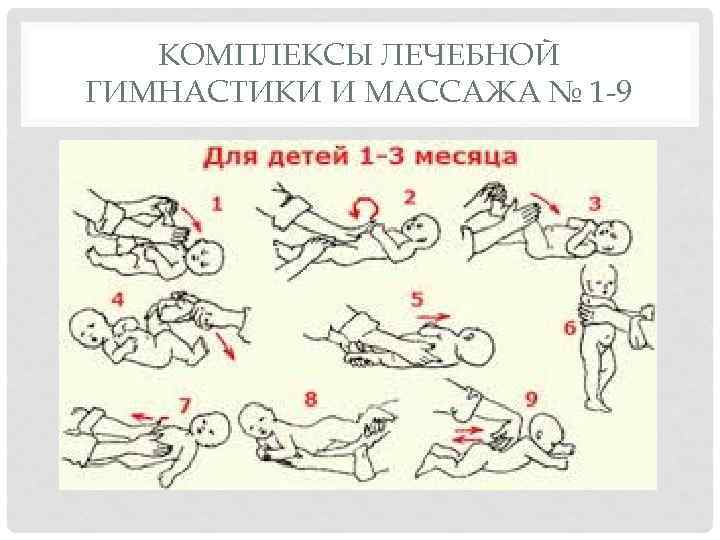 КОМПЛЕКСЫ ЛЕЧЕБНОЙ ГИМНАСТИКИ И МАССАЖА № 1-9

Для детей 1-3 месяца

1
2
3
4
5
6
7
8
9