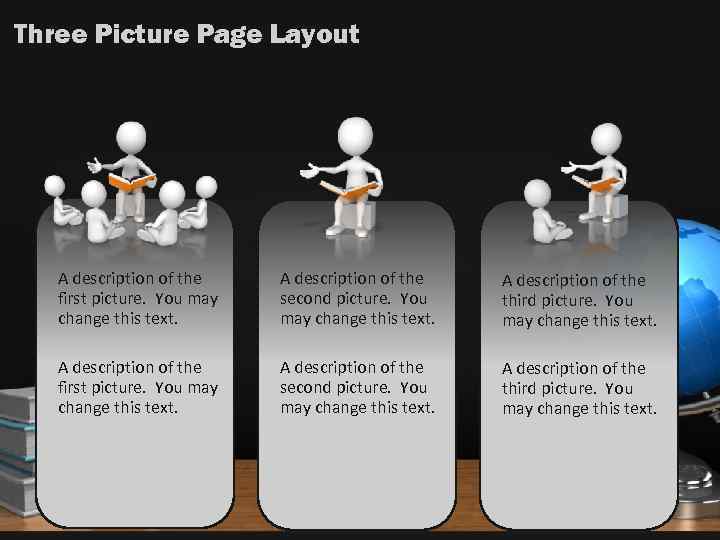 Three Picture Page Layout

A description of the first picture. You may change this text.

A description of the first picture. You may change this text.

A description of the second picture. You may change this text.

A description of the second picture. You may change this text.

A description of the third picture. You may change this text.

A description of the third picture. You may change this text.